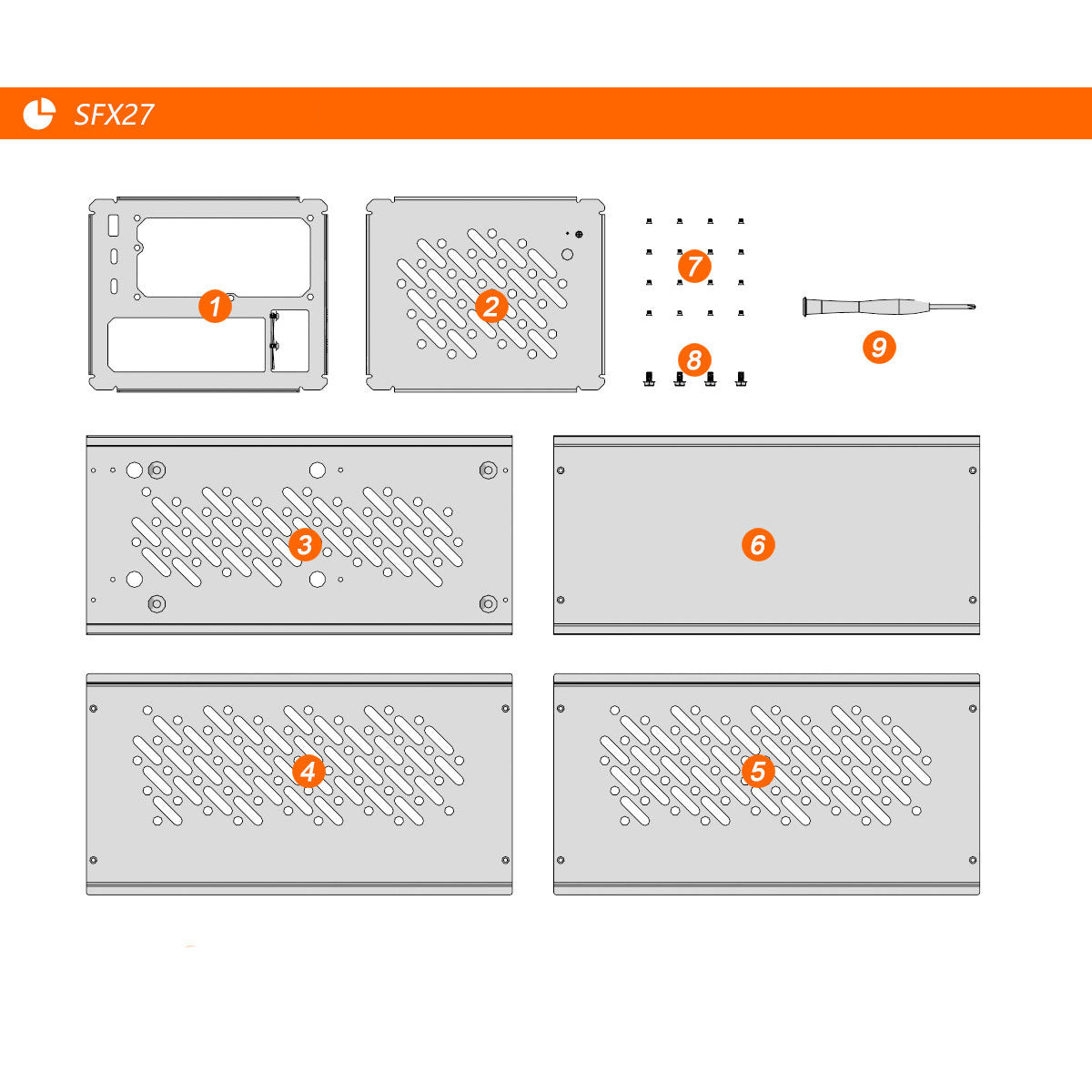 SFX27

1

2

7

8

9

3

6

4

5