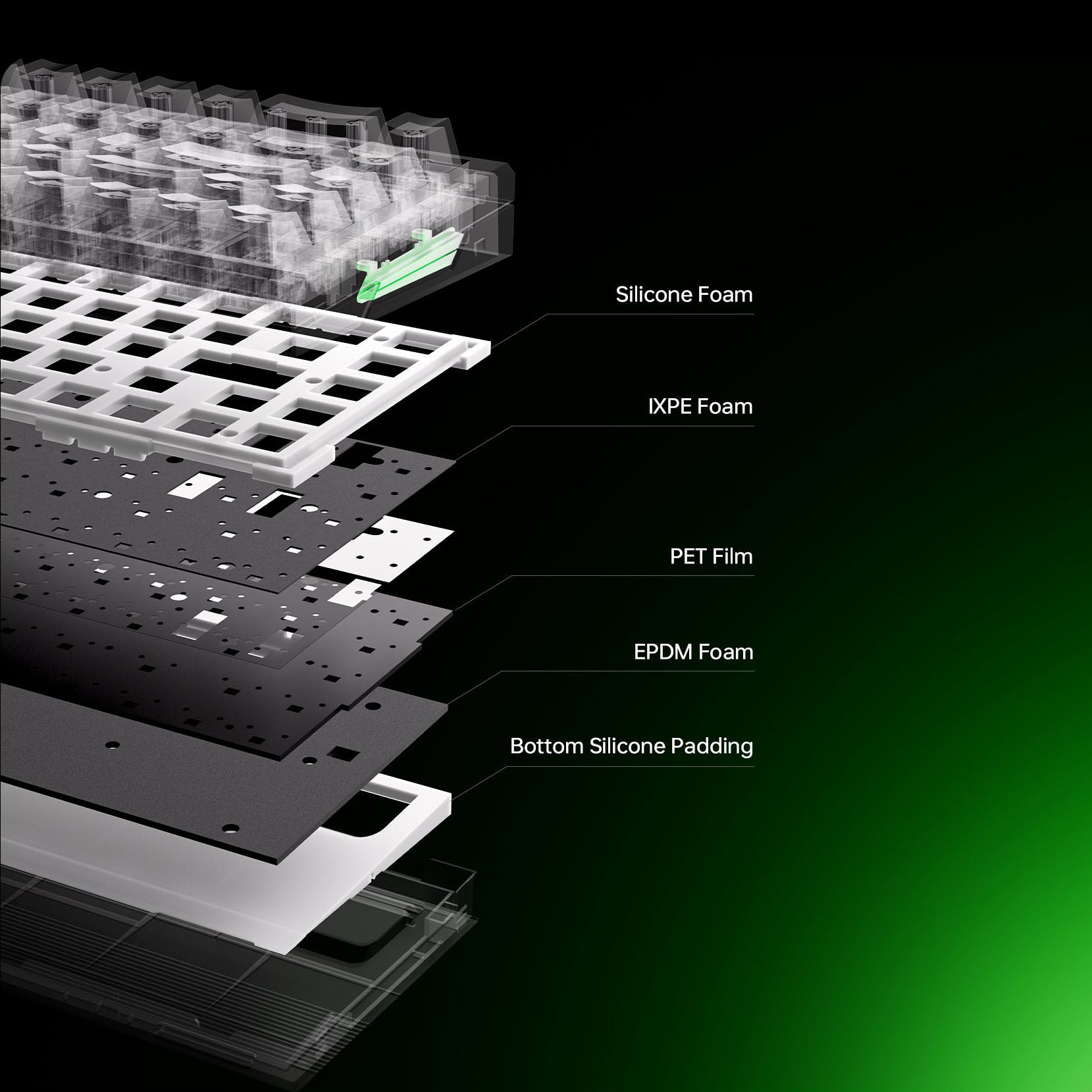 Silicone Foam

IXPE Foam

PET Film

EPDM Foam

Bottom Silicone Padding