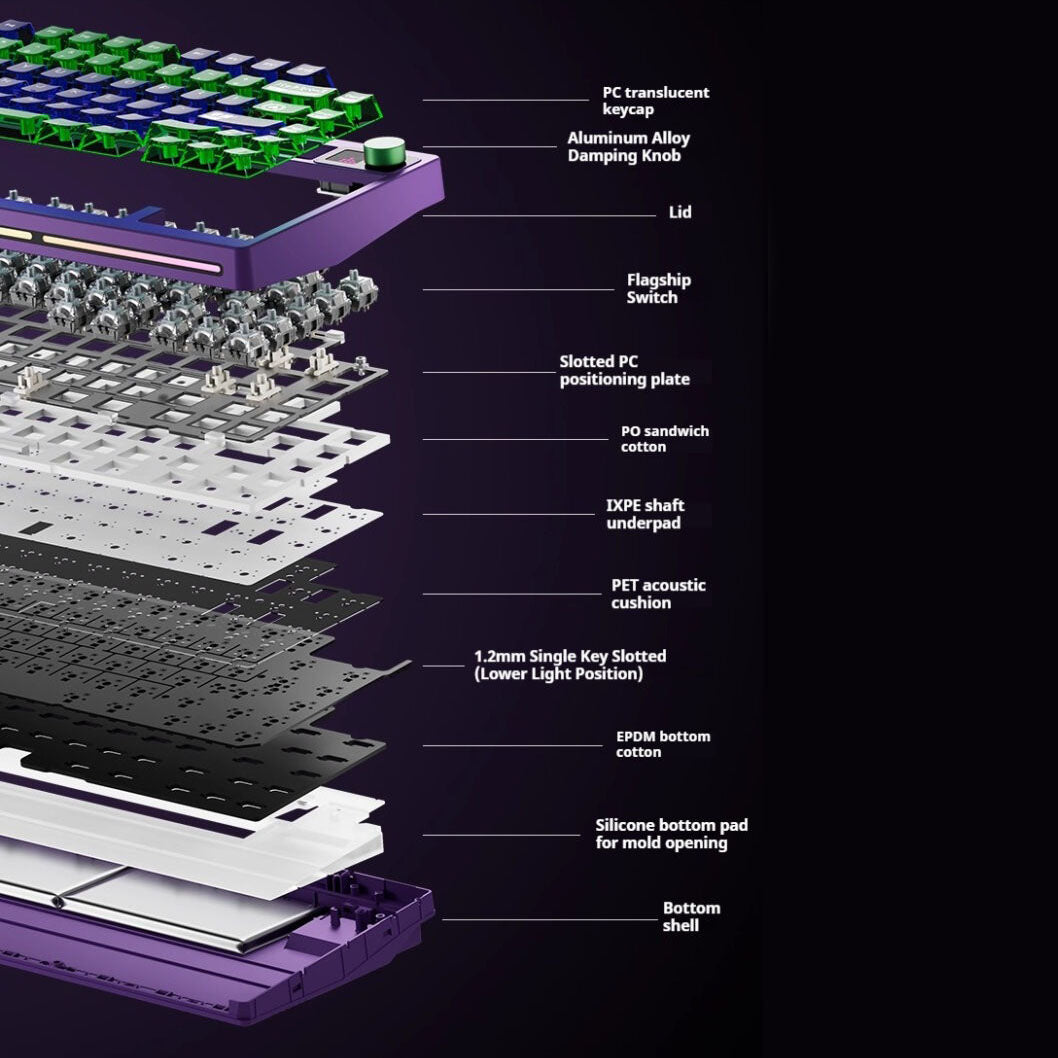 PC translucent keycap

Aluminum Alloy Damping Knob

Lid

Flagship Switch

Slotted PC positioning plate

PO sandwich cotton

IXPE shaft underpad

PET acoustic cushion

1.2mm Single Key Slotted (Lower Light Position)

EPDM bottom cotton

Silicone bottom pad for mold opening

Bottom shell