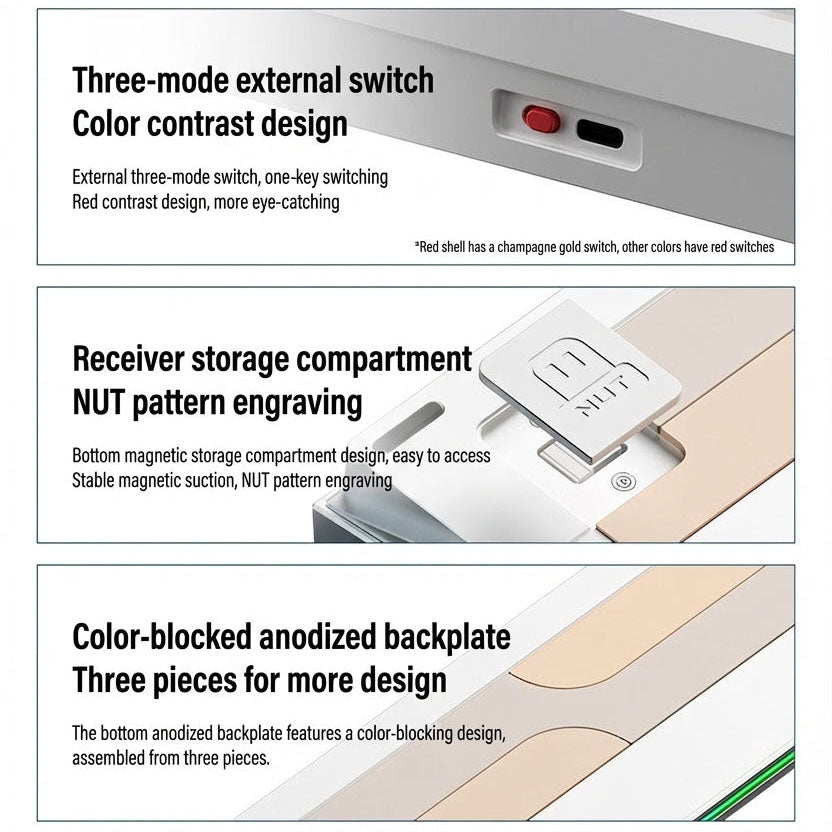 Three-mode external switch
Color contrast design

External three-mode switch, one-key switching
Red contrast design, more eye-catching

*Red shell has a champagne gold switch, other colors have red switches

Receiver storage compartment
NUT pattern engraving

Bottom magnetic storage compartment design, easy to access
Stable magnetic suction, NUT pattern engraving

NUT

Color-blocked anodized backplate
Three pieces for more design

The bottom anodized backplate features a color-blocking design, assembled from three pieces.