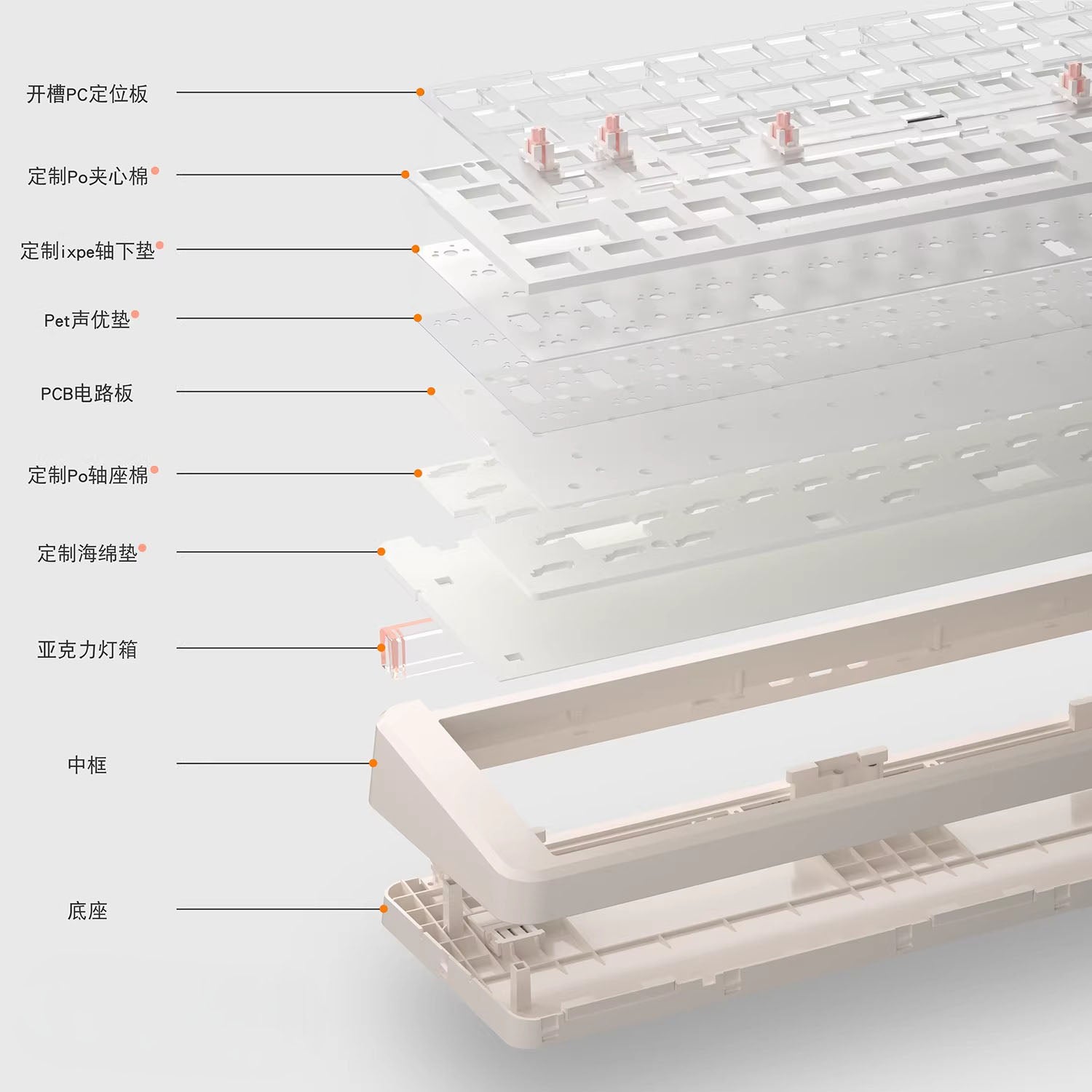 开槽PC定位板

定制Po夹心棉

定制ixpe轴下垫

Pet声优垫

PCB电路板

定制Po轴座棉

定制海绵垫

亚克力灯箱

中框

底座