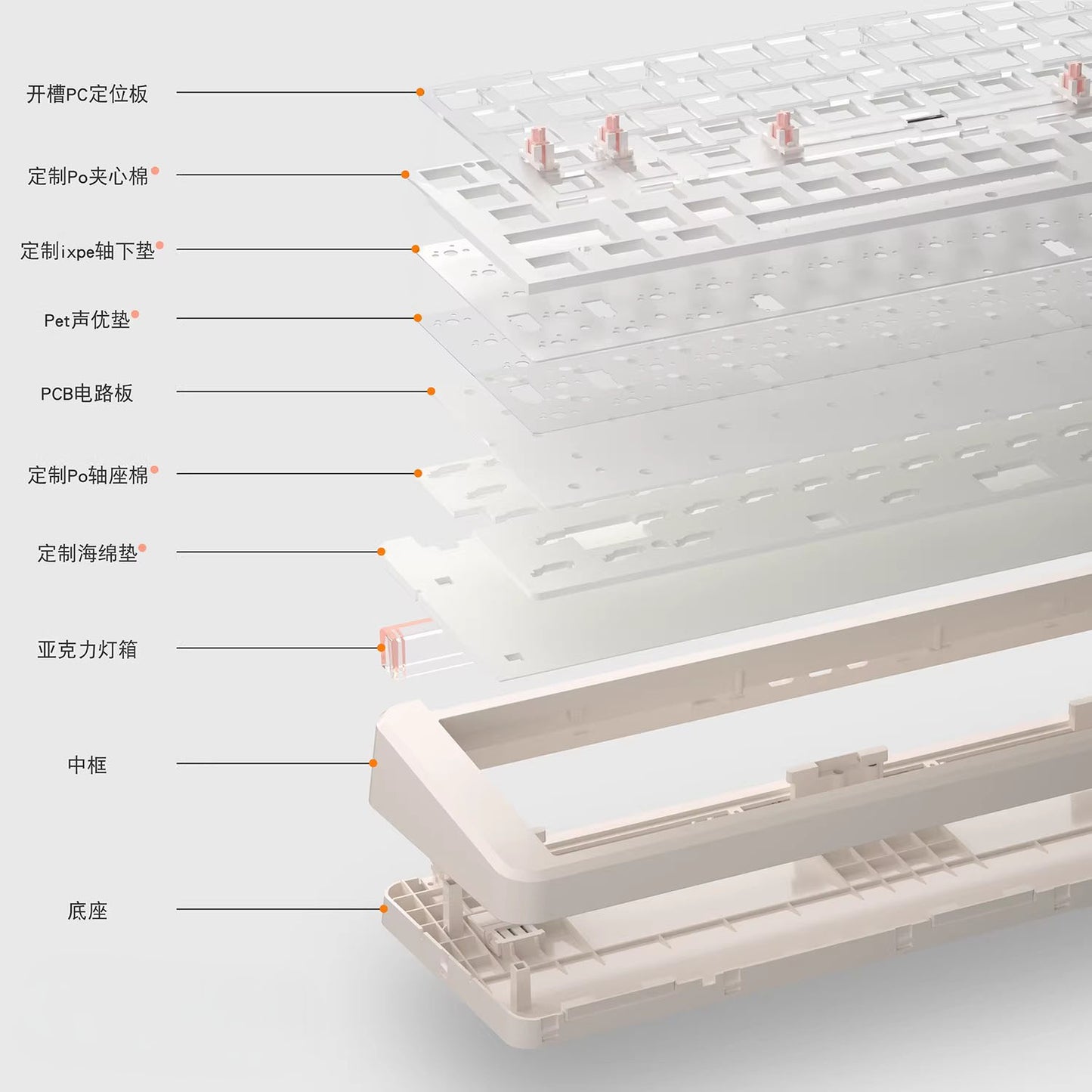 开槽PC定位板

定制Po夹心棉

定制ixpe轴下垫

Pet声优垫

PCB电路板

定制Po轴座棉

定制海绵垫

亚克力灯箱

中框

底座