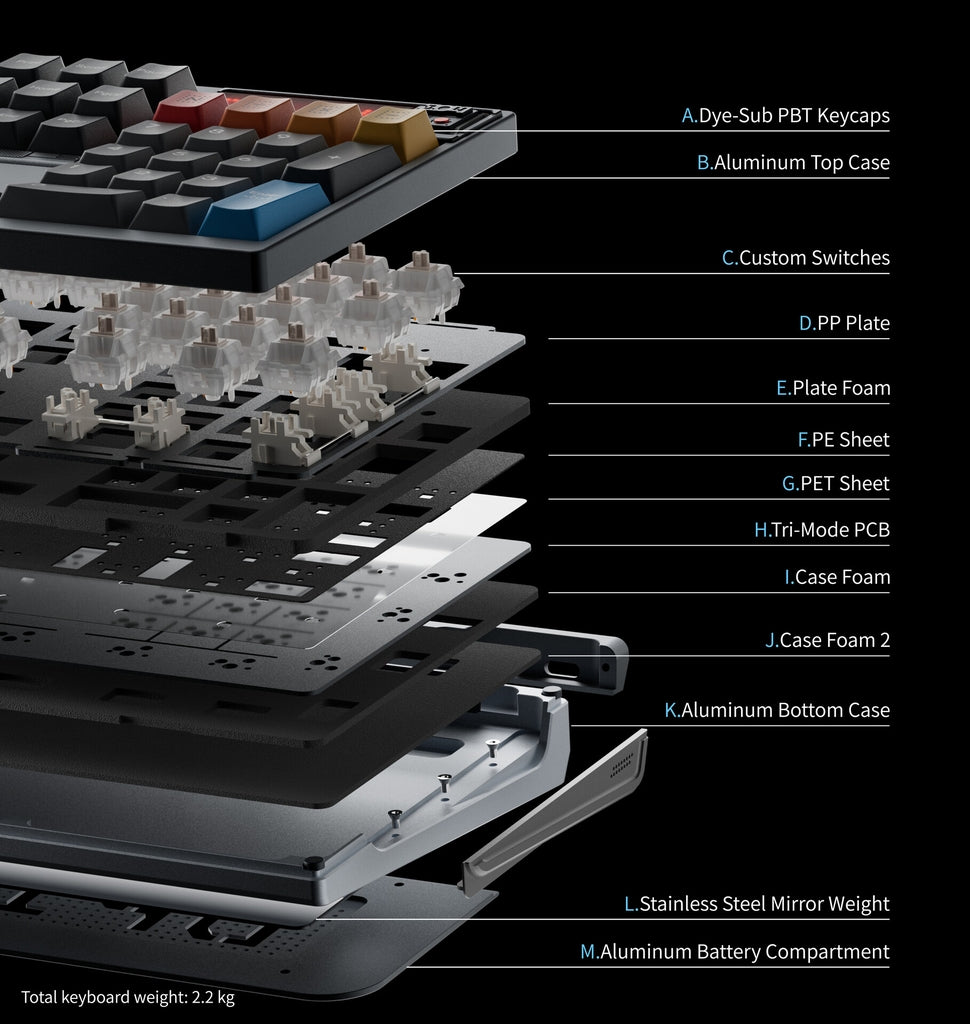 A.Dye-Sub PBT Keycaps
B.Aluminum Top Case
C.Custom Switches
D.PP Plate
E.Plate Foam
F.PE Sheet
G.PET Sheet
H.Tri-Mode PCB
I.Case Foam
J.Case Foam 2
K.Aluminum Bottom Case
L.Stainless Steel Mirror Weight
M.Aluminum Battery Compartment
Total keyboard weight: 2.2 kg