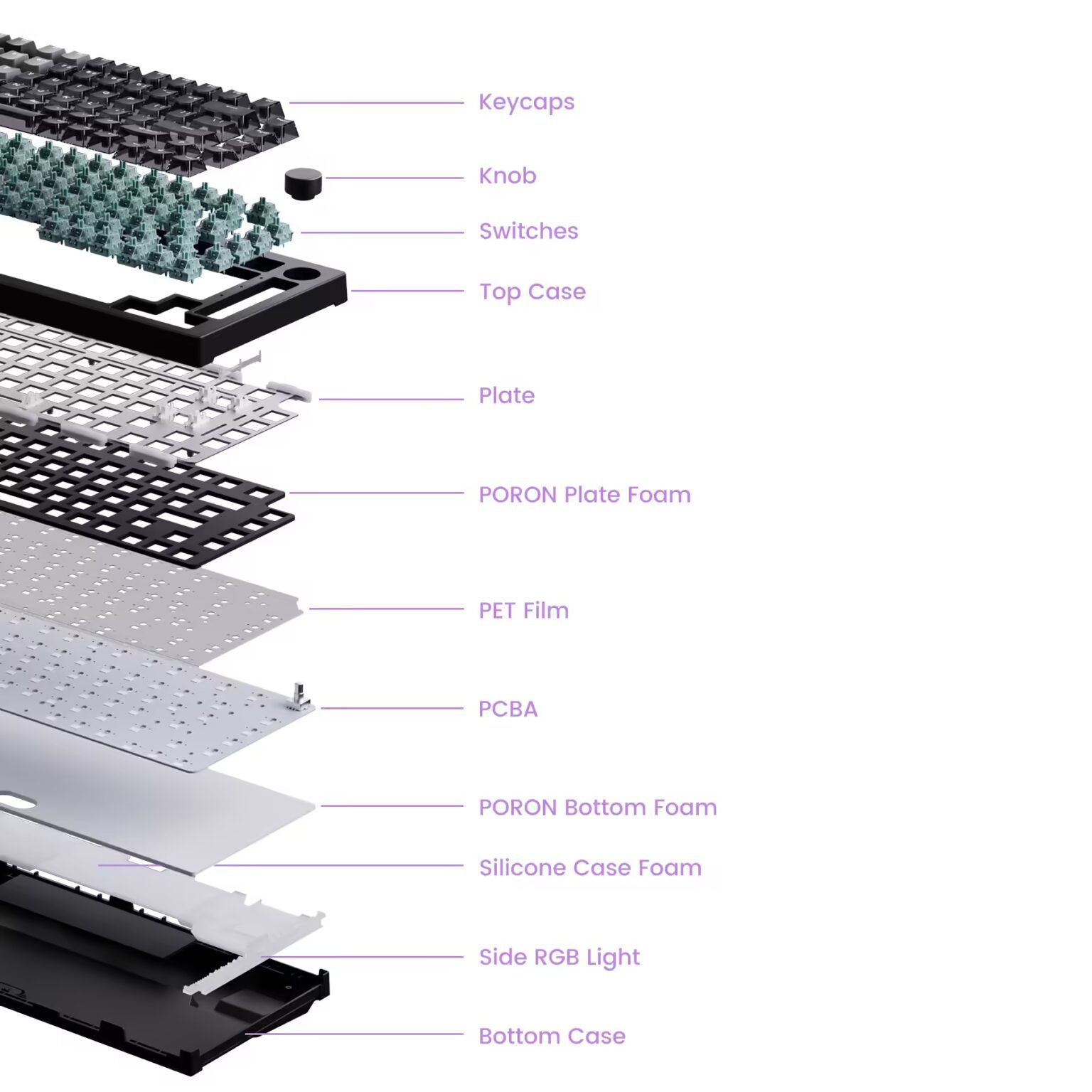 Keycaps

Knob

Switches

Top Case

Plate

PORON Plate Foam

PET Film

PCBA

PORON Bottom Foam

Silicone Case Foam

Side RGB Light

Bottom Case