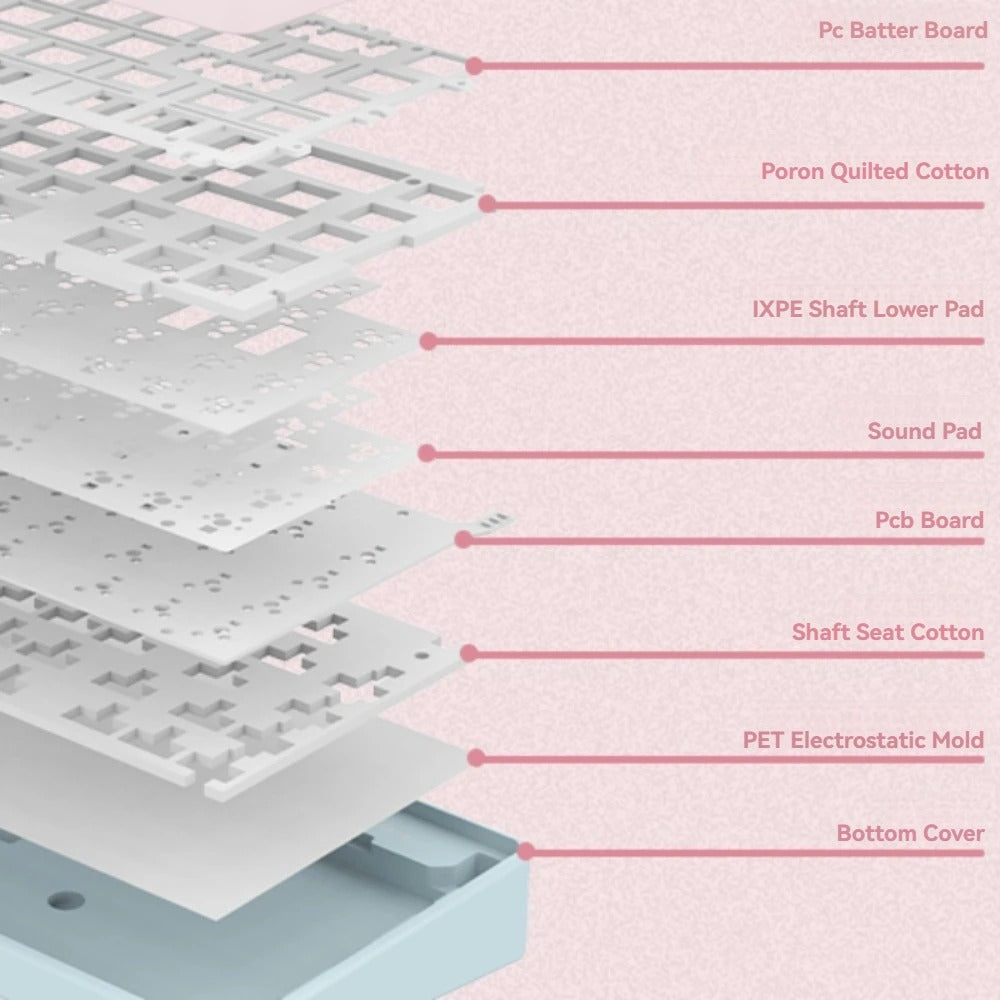 Pc Batter Board

Poron Quilted Cotton

IXPE Shaft Lower Pad

Sound Pad

Pcb Board

Shaft Seat Cotton

PET Electrostatic Mold

Bottom Cover