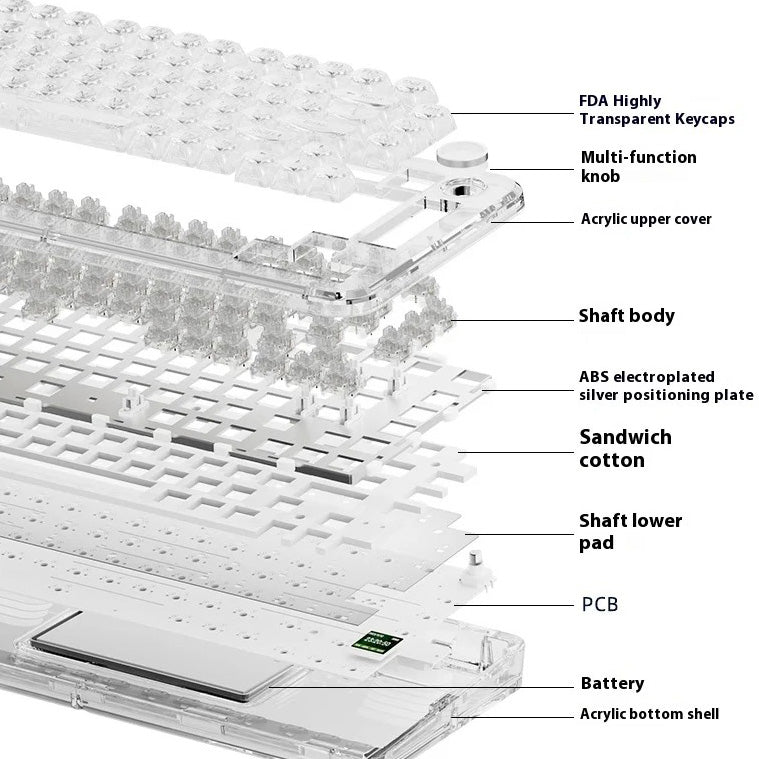 FDA Highly Transparent Keycaps

Multi-function knob

Acrylic upper cover

Shaft body

ABS electroplated silver positioning plate

Sandwich cotton

Shaft lower pad

PCB

Battery

Acrylic bottom shell