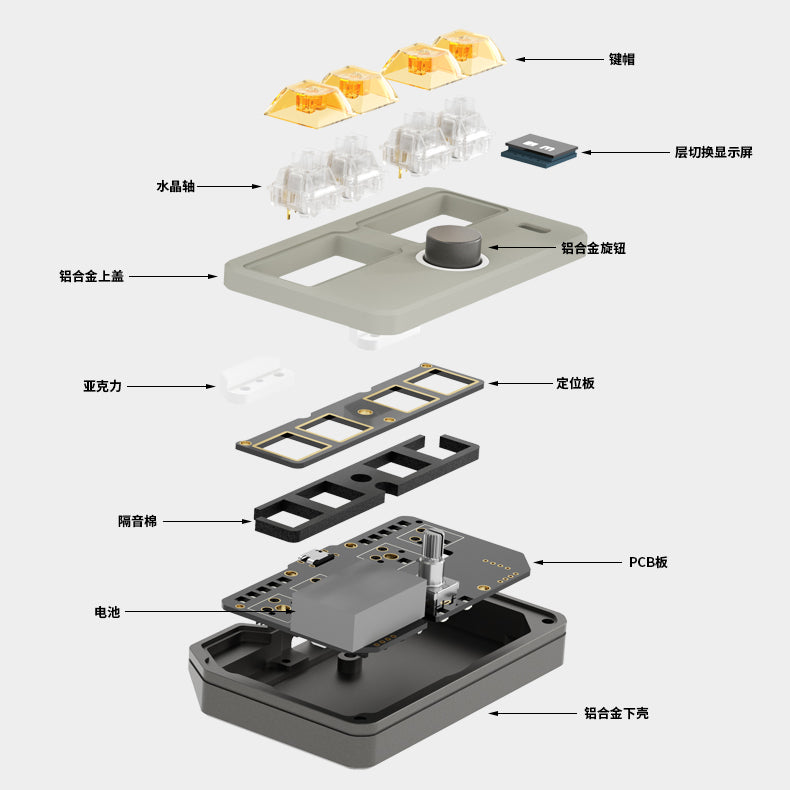 键帽

层切换显示屏

水晶轴

铝合金旋钮

铝合金上盖

亚克力

定位板

隔音棉

PCB板

电池

铝合金下壳