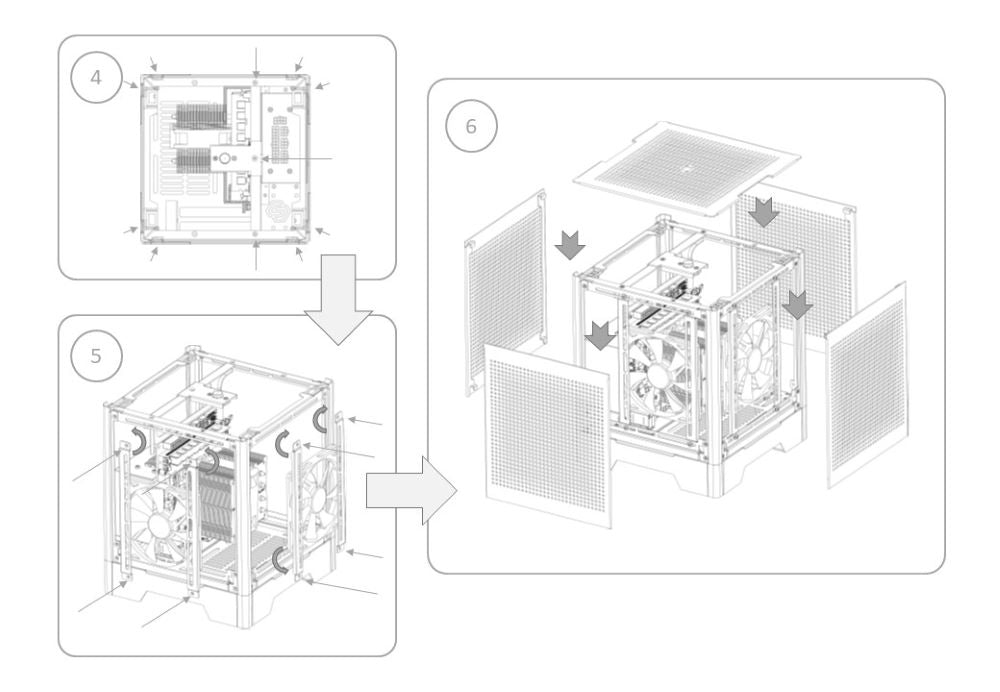 4

5

6