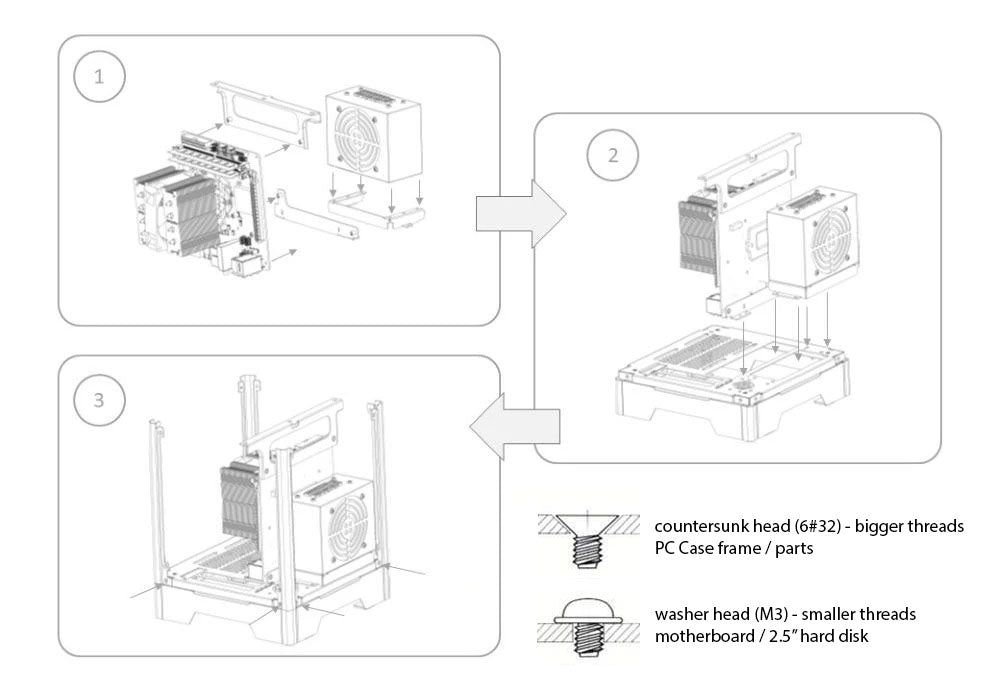 1

2

3

countersunk head (6#32) - bigger threads
PC Case frame / parts

washer head (M3) - smaller threads
motherboard / 2.5" hard disk