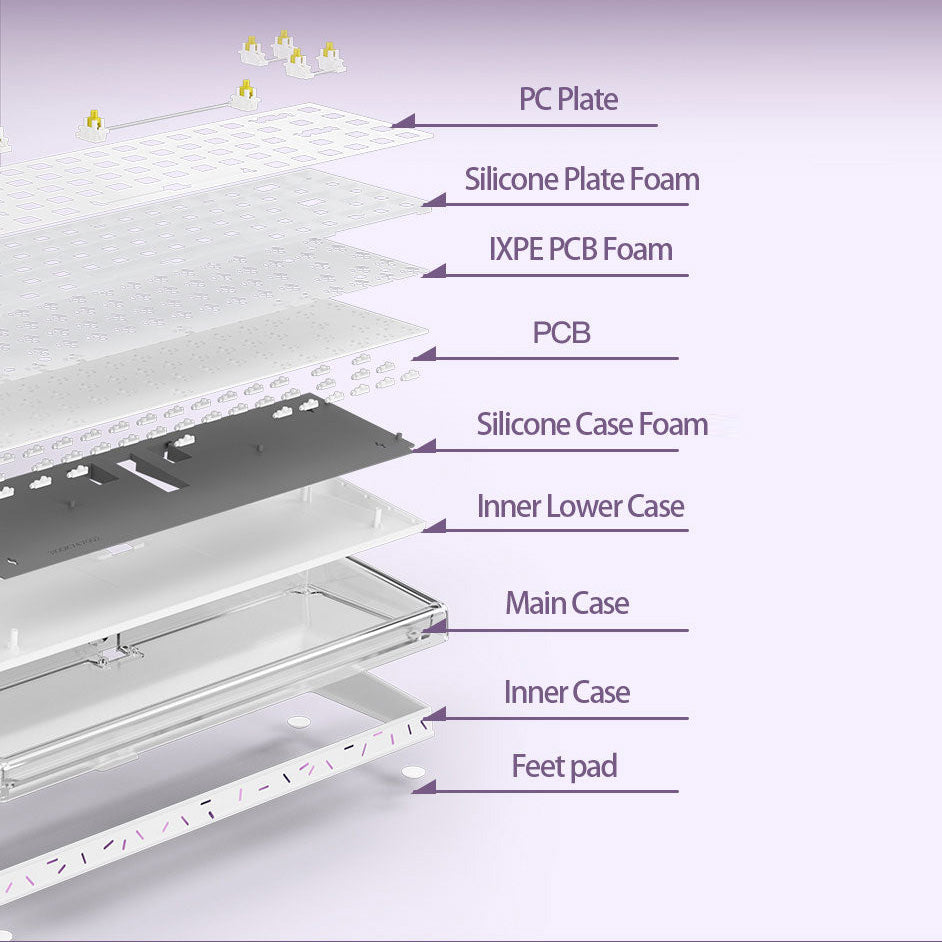 PC Plate

Silicone Plate Foam

IXPE PCB Foam

PCB

Silicone Case Foam

Inner Lower Case

Main Case

Inner Case

Feet pad