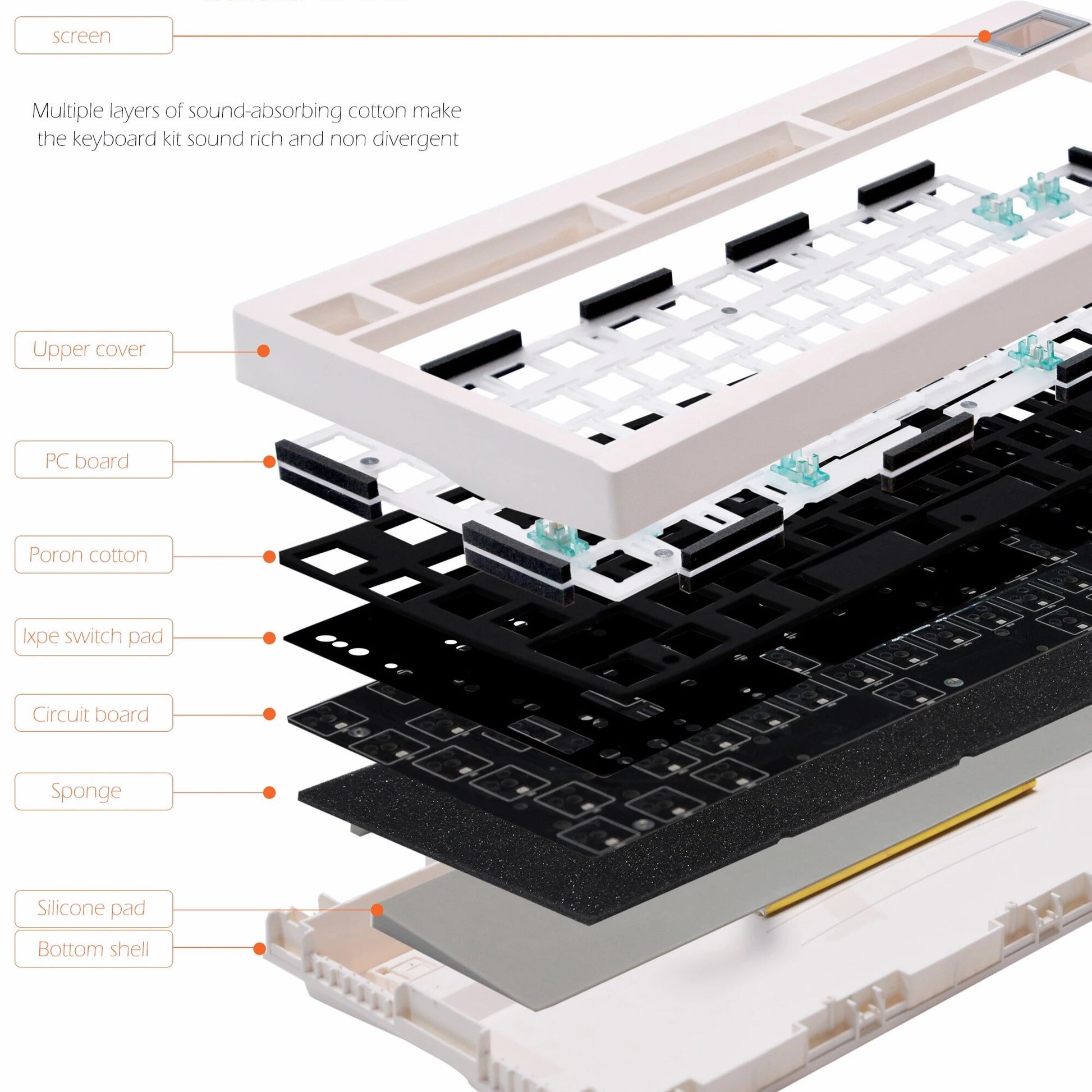 screen

Multiple layers of sound-absorbing cotton make the keyboard kit sound rich and non divergent

Upper cover

PC board

Poron cotton

Ixpe switch pad

Circuit board

Sponge

Silicone pad

Bottom shell